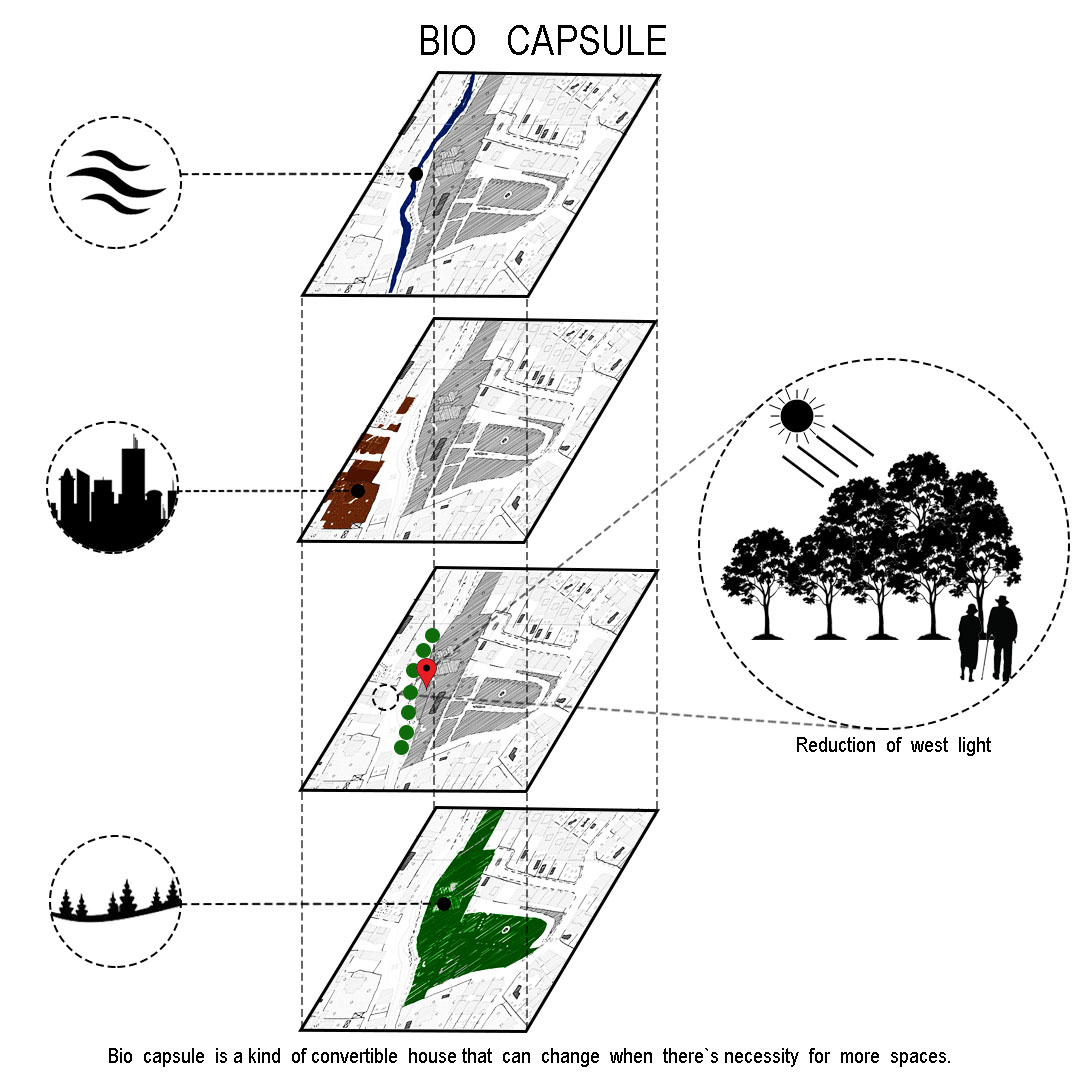 BIO CAPSULE

Reduction of west light

Bio capsule is a kind of convertible house that can change when there`s necessity for more spaces.