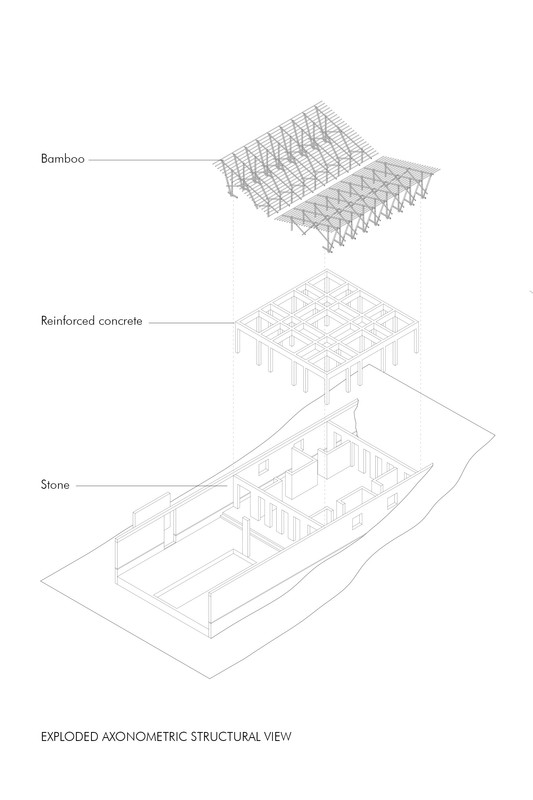 Bamboo

Reinforced concrete

Stone

EXPLODED AXONOMETRIC STRUCTURAL VIEW