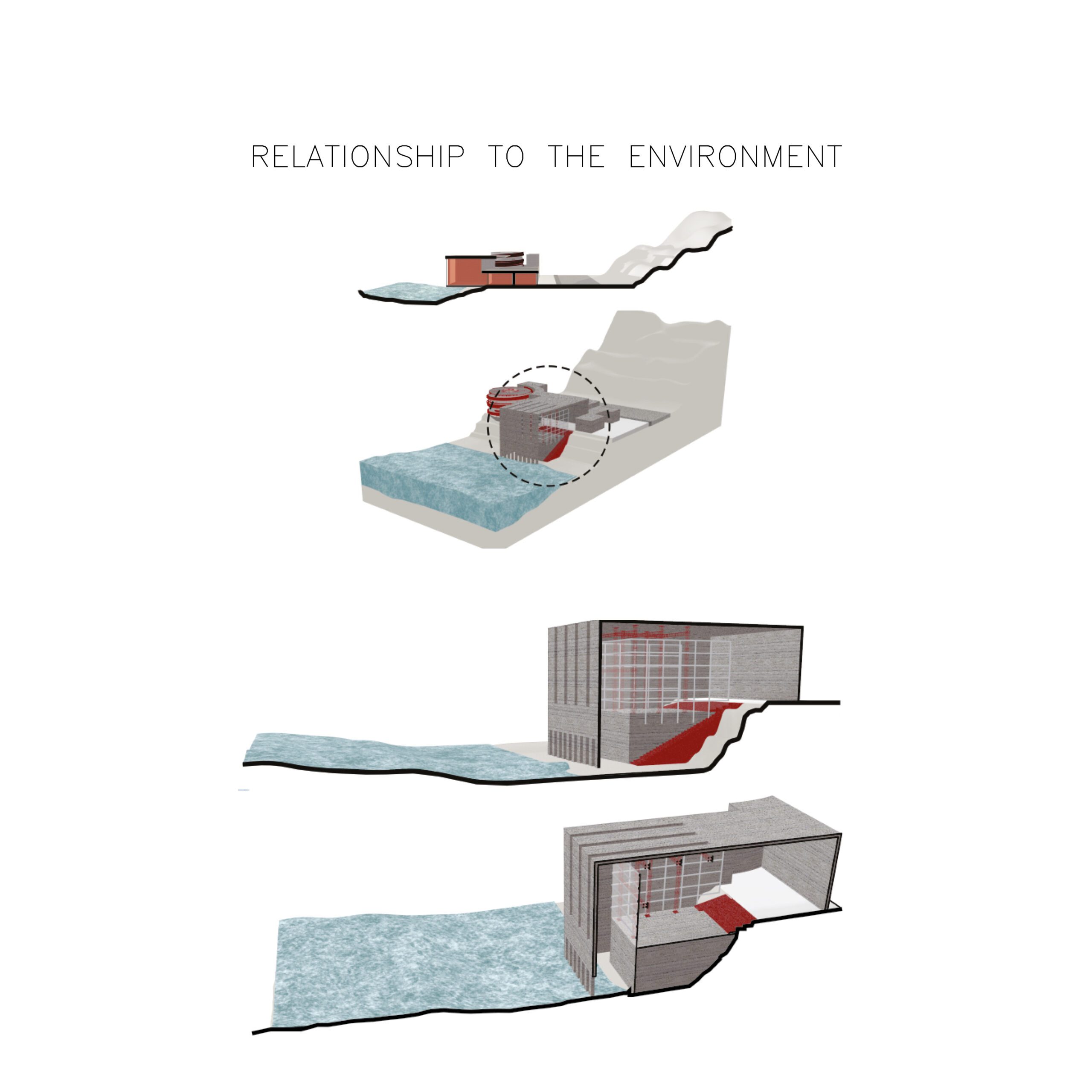 RELATIONSHIP TO THE ENVIRONMENT