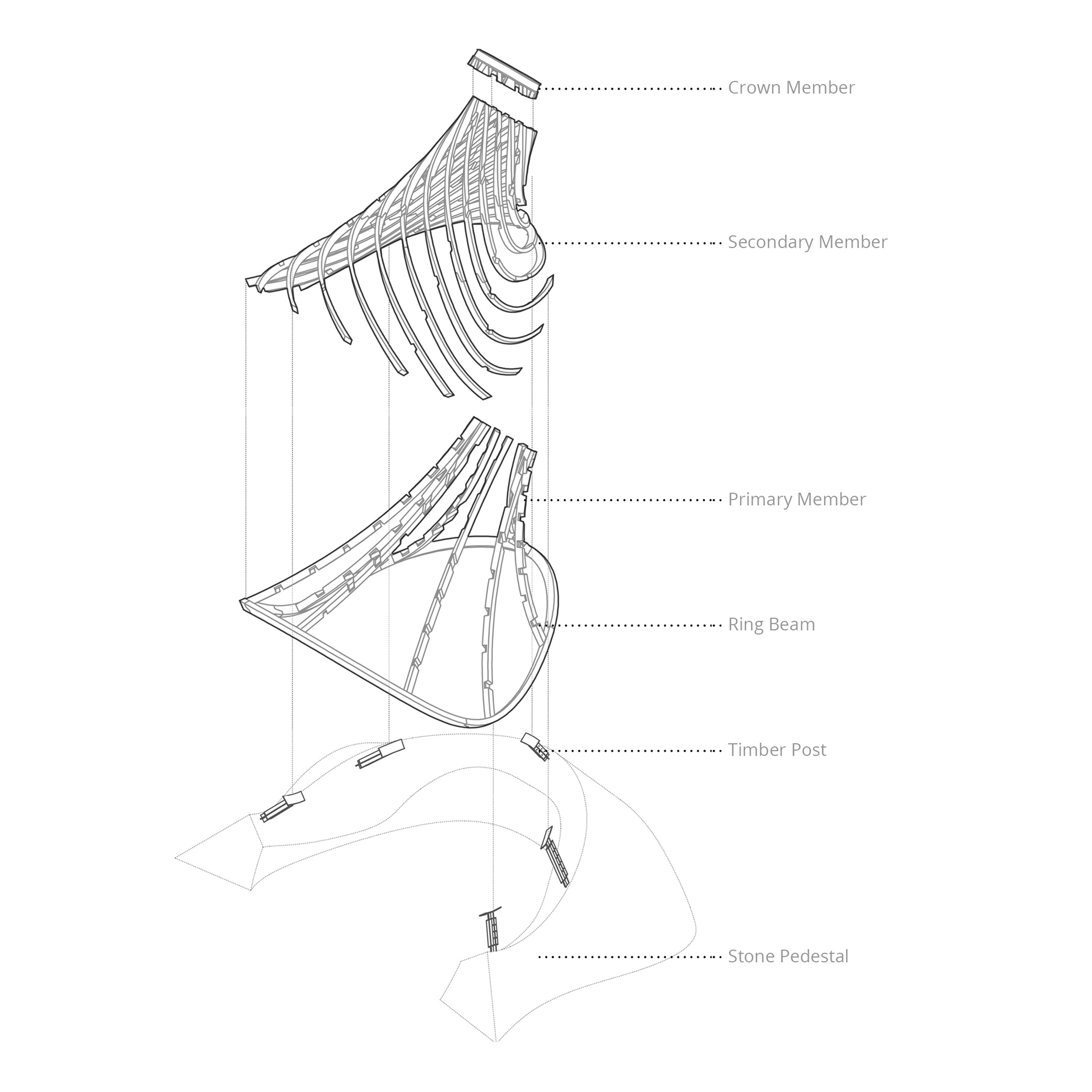 Crown Member

Secondary Member

Primary Member

Ring Beam

Timber Post

Stone Pedestal