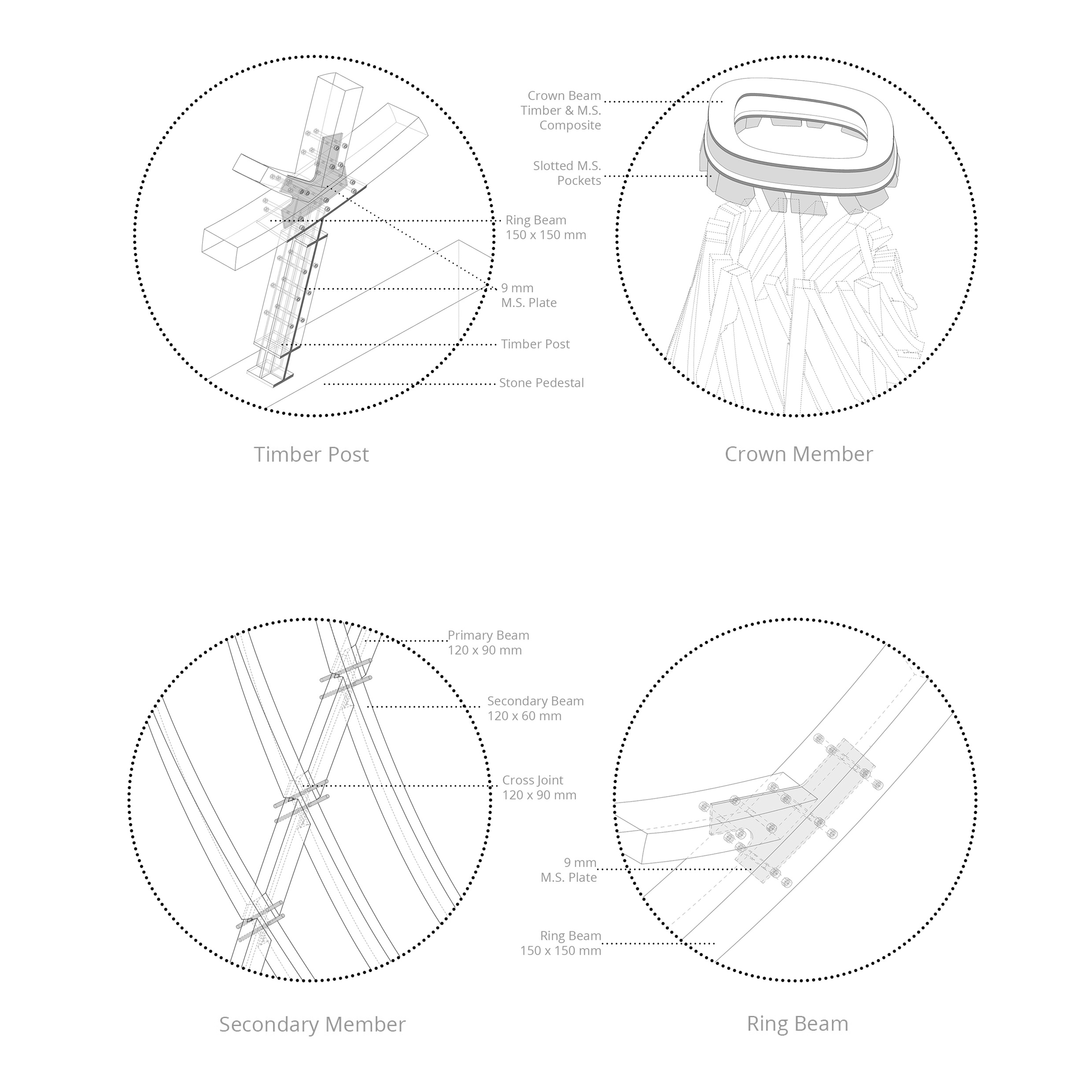 Ring Beam
150 x 150 mm

9 mm
M.S. Plate

Timber Post

Stone Pedestal

Timber Post

Crown Beam
Timber & M.S.
Composite

Slotted M.S.
Pockets

Crown Member

Primary Beam
120 x 90 mm

Secondary Beam
120 x 60 mm

Cross Joint
120 x 90 mm

Secondary Member

9 mm
M.S. Plate

Ring Beam
150 x 150 mm

Ring Beam