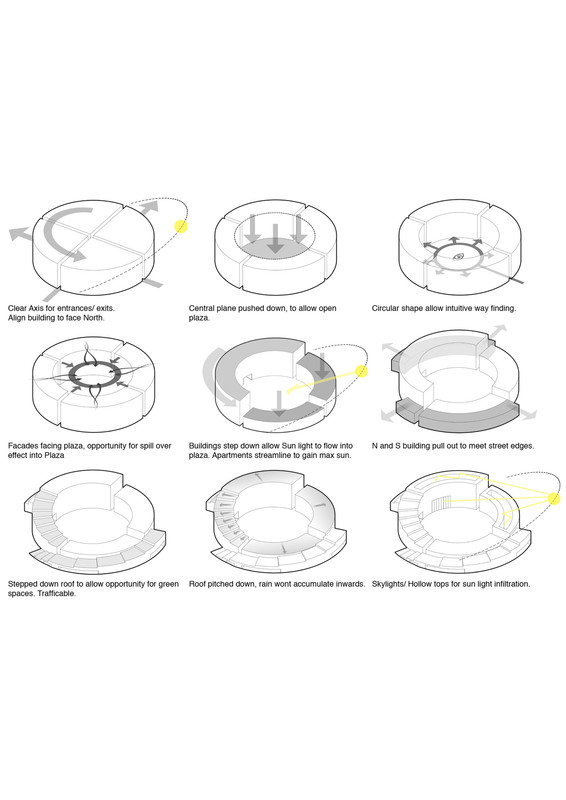 Clear Axis for entrances/ exits. Align building to face North.

Central plane pushed down, to allow open plaza.

Circular shape allow intuitive way finding.

Facades facing plaza, opportunity for spill over effect into Plaza

Buildings step down allow Sun light to flow into plaza. Apartments streamline to gain max sun.

N and S building pull out to meet street edges.

Stepped down roof to allow opportunity for green spaces. Trafficable.

Roof pitched down, rain wont accumulate inwards.

Skylights/ Hollow tops for sun light infiltration.