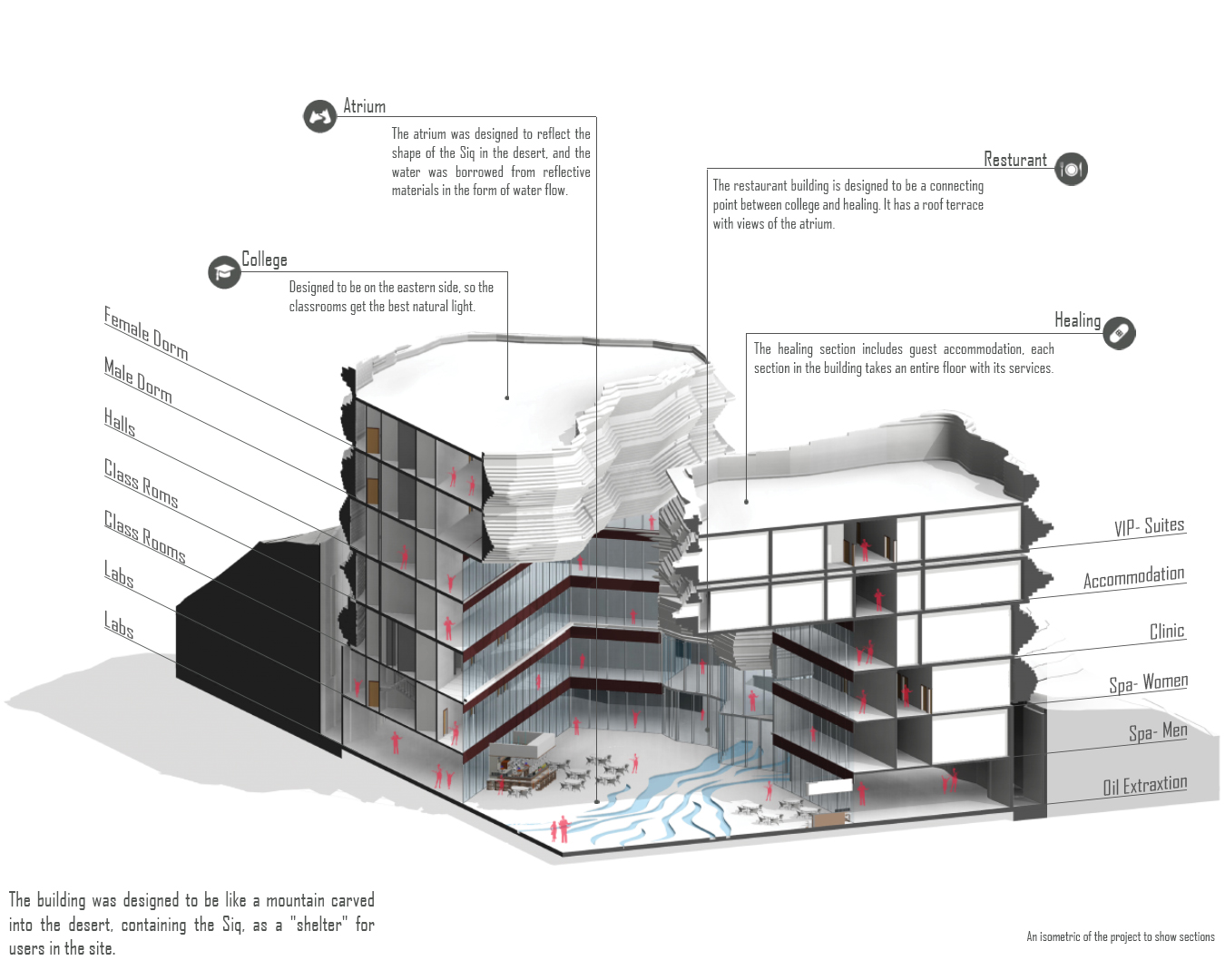 Atrium

The atrium was designed to reflect the shape of the Siq in the desert, and the water was borrowed from reflective materials in the form of water flow.

Resturant

The restaurant building is designed to be a connecting point between college and healing. It has a roof terrace with views of the atrium.

College

Designed to be on the eastern side, so the classrooms get the best natural light.

Healing

The healing section includes guest accommodation, each section in the building takes an entire floor with its services.

Female Dorm

Male Dorm

Halls

Class Roms

Class Rooms

Labs

Labs

VIP- Suites

Accommodation

Clinic

Spa- Women

Spa- Men

Oil Extraxtion

The building was designed to be like a mountain carved into the desert, containing the Siq, as a "shelter" for users in the site.

An isometric of the project to show sections