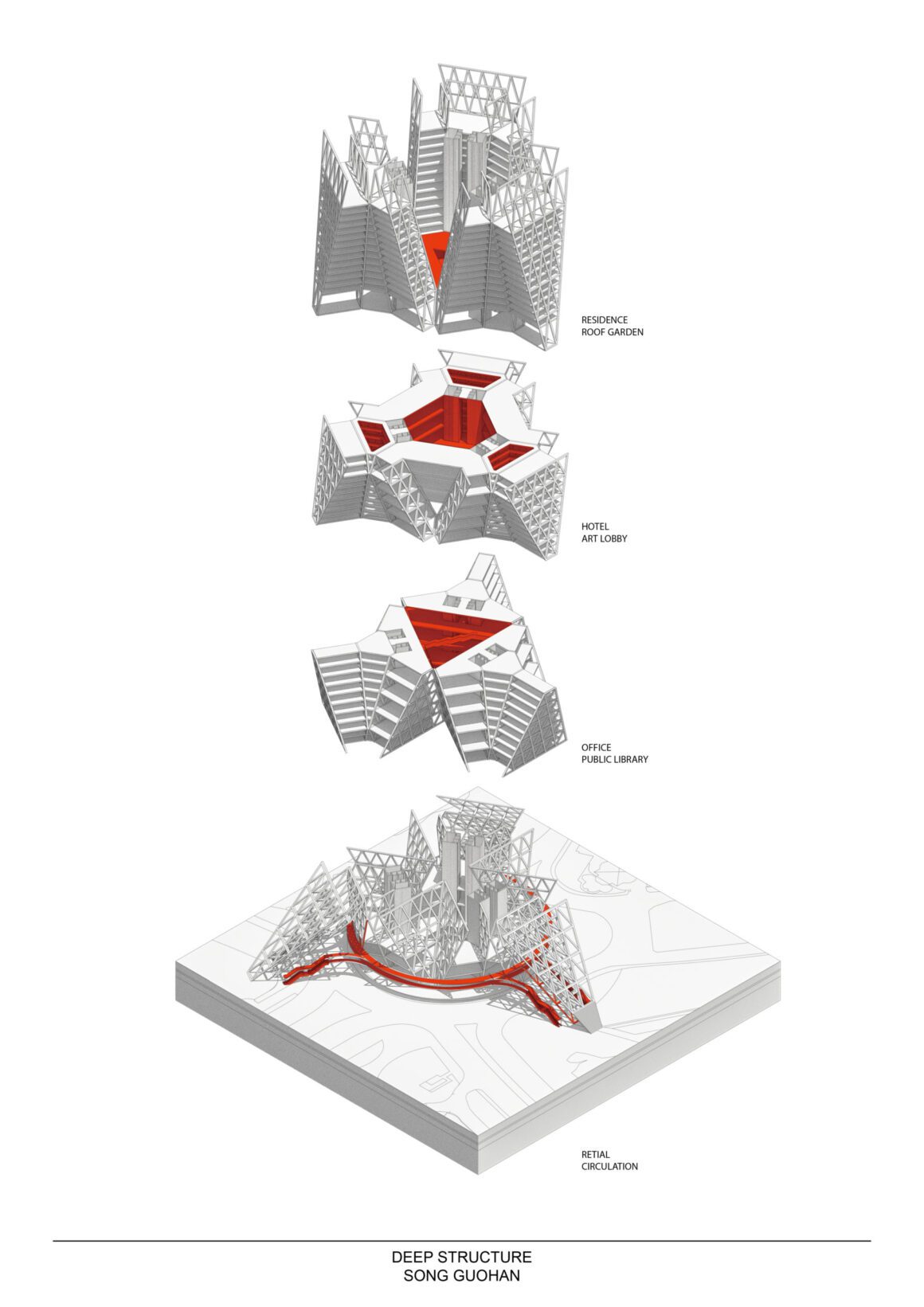 RESIDENCE
ROOF GARDEN

HOTEL
ART LOBBY

OFFICE
PUBLIC LIBRARY

RETIAL
CIRCULATION

DEEP STRUCTURE
SONG GUOHAN